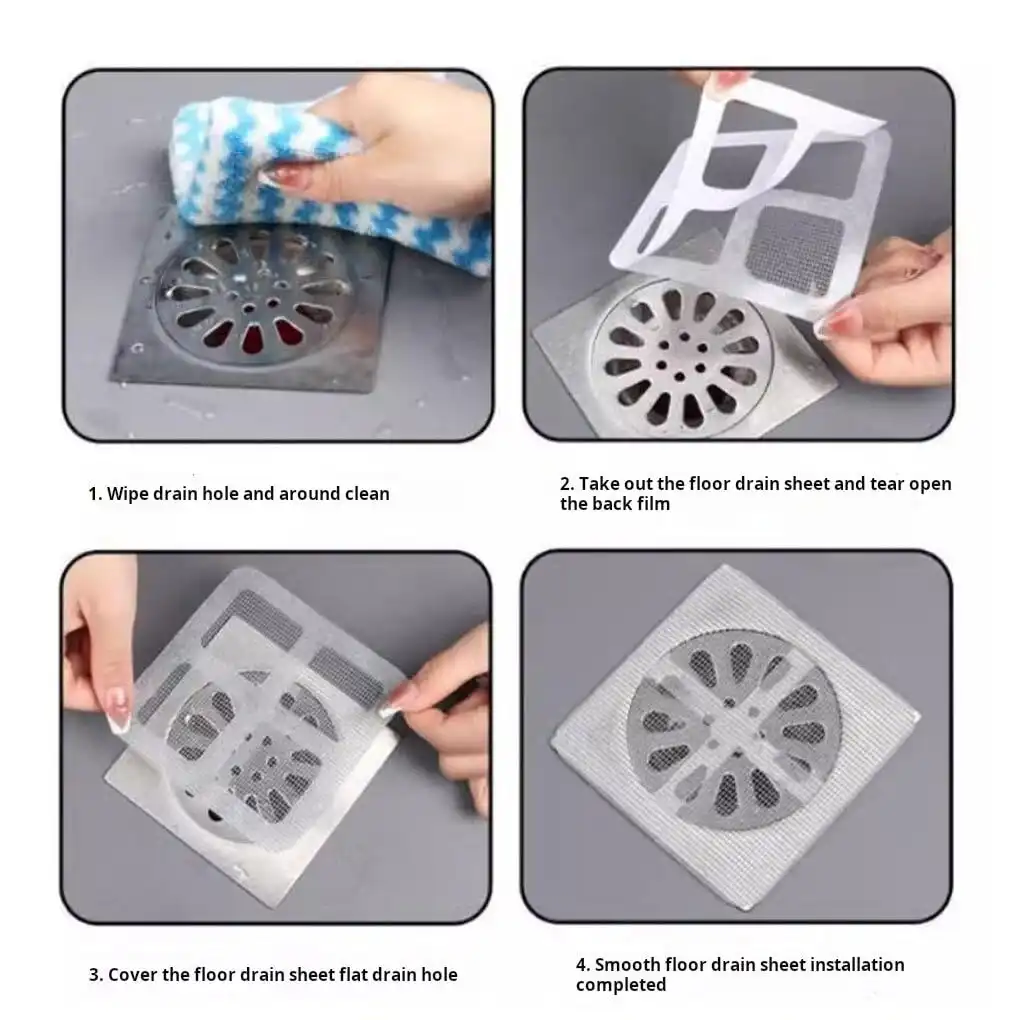 1. Wipe drain hole and around clean

2. Take out the floor drain sheet and tear open the back film

3. Cover the floor drain sheet flat drain hole

4. Smooth floor drain sheet installation completed