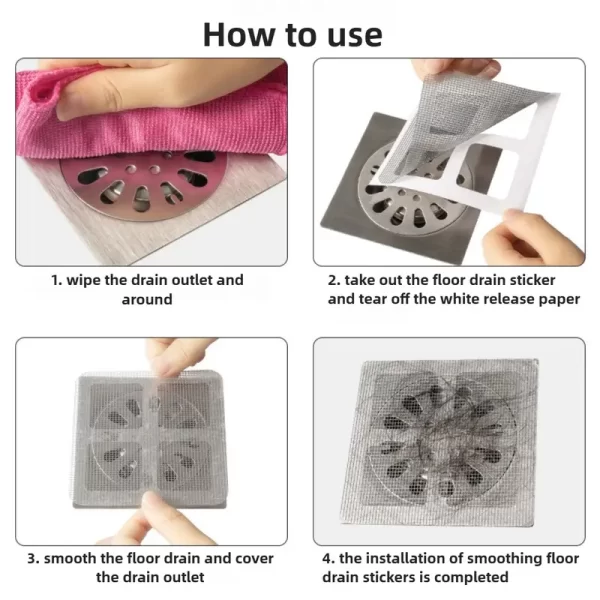 How to use

1. wipe the drain outlet and around

2. take out the floor drain sticker and tear off the white release paper

3. smooth the floor drain and cover the drain outlet

4. the installation of smoothing floor drain stickers is completed